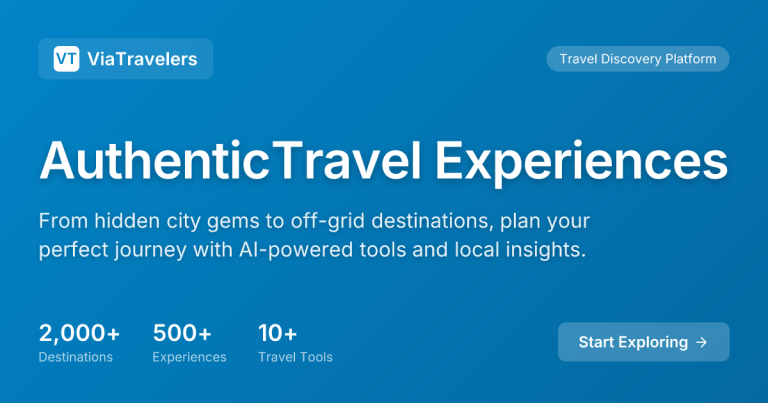 VT ViaTravelers

Travel Discovery Platform

AuthenticTravel Experiences

From hidden city gems to off-grid destinations, plan your perfect journey with AI-powered tools and local insights.

2,000+
Destinations

500+
Experiences

10+
Travel Tools

Start Exploring →